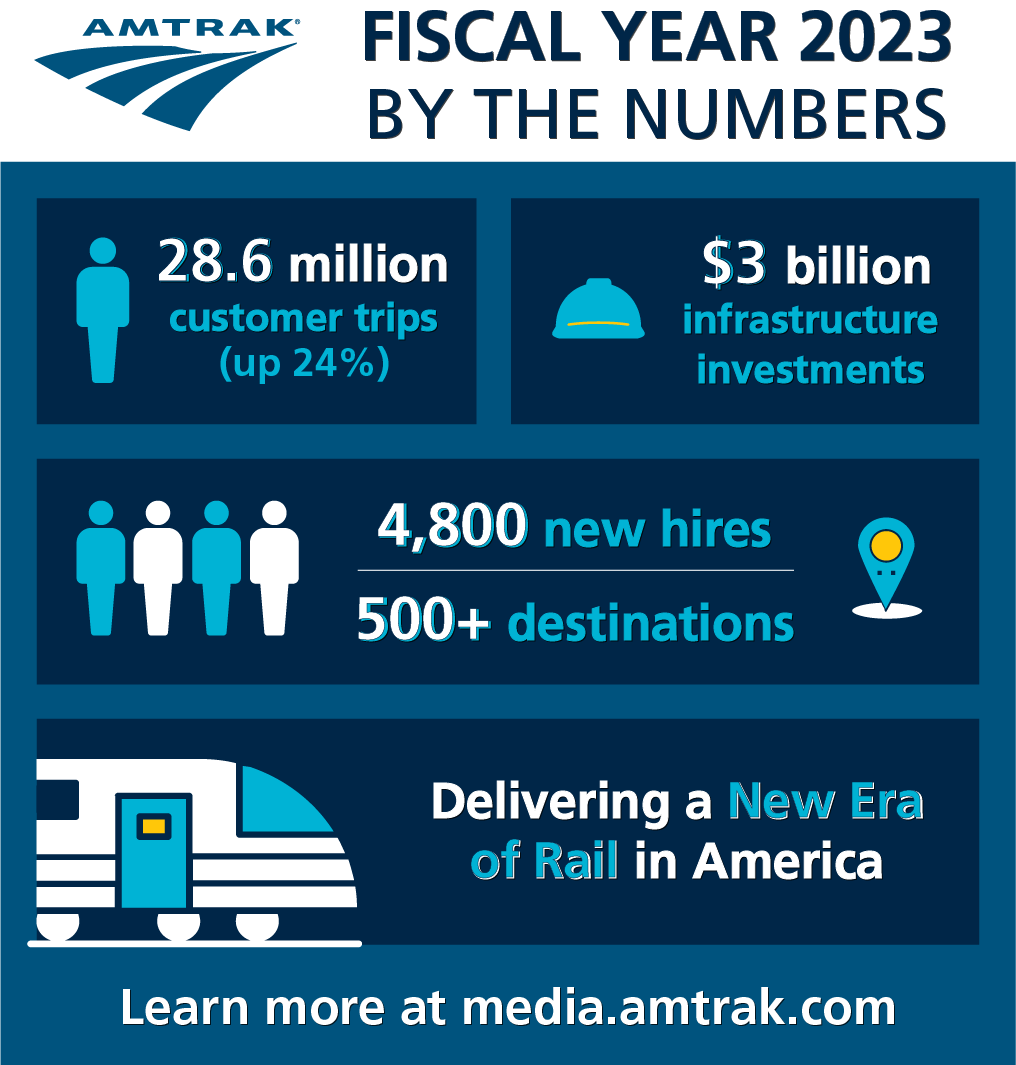 AMTRAK®

FISCAL YEAR 2023 BY THE NUMBERS

28.6 million customer trips (up 24%)

$3 billion infrastructure investments

4,800 new hires

500+ destinations

Delivering a New Era of Rail in America

Learn more at media.amtrak.com